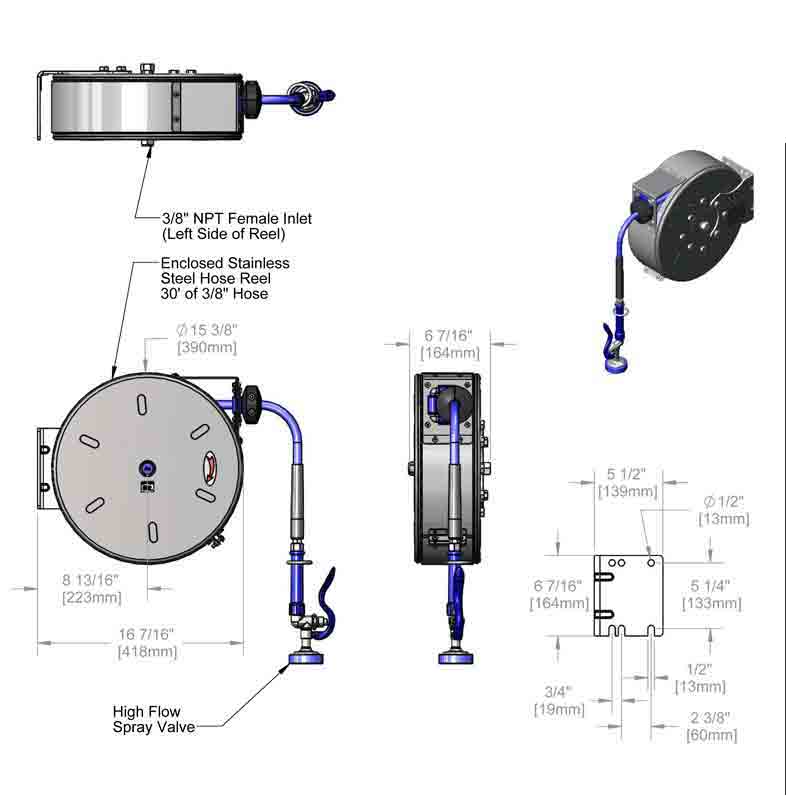 3/8" NPT Female Inlet
(Left Side of Reel)

Enclosed Stainless
Steel Hose Reel
30' of 3/8" Hose

$\varnothing$ 15 3/8"
[390mm]

8 13/16"
[223mm]

16 7/16"
[418mm]

High Flow
Spray Valve

6 7/16"
[164mm]

5 1/2"
[139mm]

$\varnothing$ 1/2"
[13mm]

6 7/16"
[164mm]

5 1/4"
[133mm]

1/2"
[13mm]

3/4"
[19mm]

2 3/8"
[60mm]